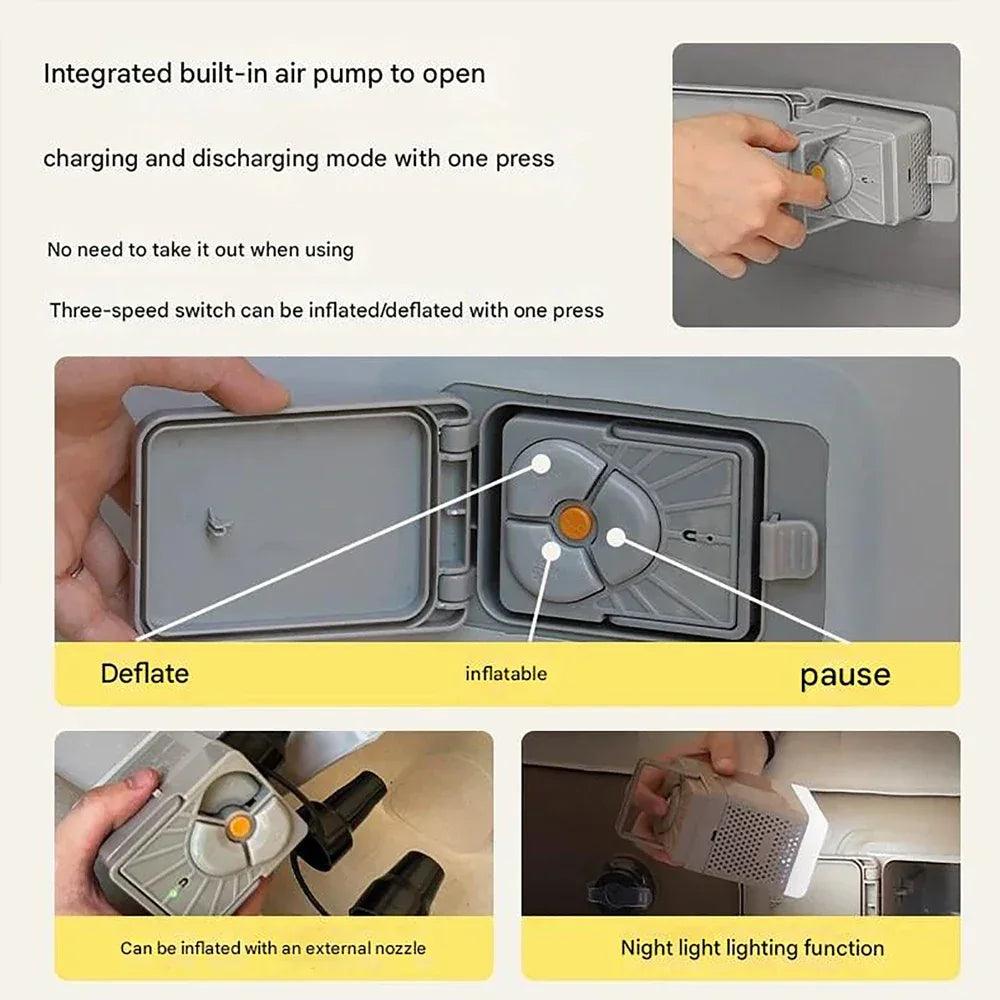 Integrated built-in air pump to open

charging and discharging mode with one press

No need to take it out when using

Three-speed switch can be inflated/deflated with one press

Deflate

inflatable

pause

Can be inflated with an external nozzle

Night light lighting function